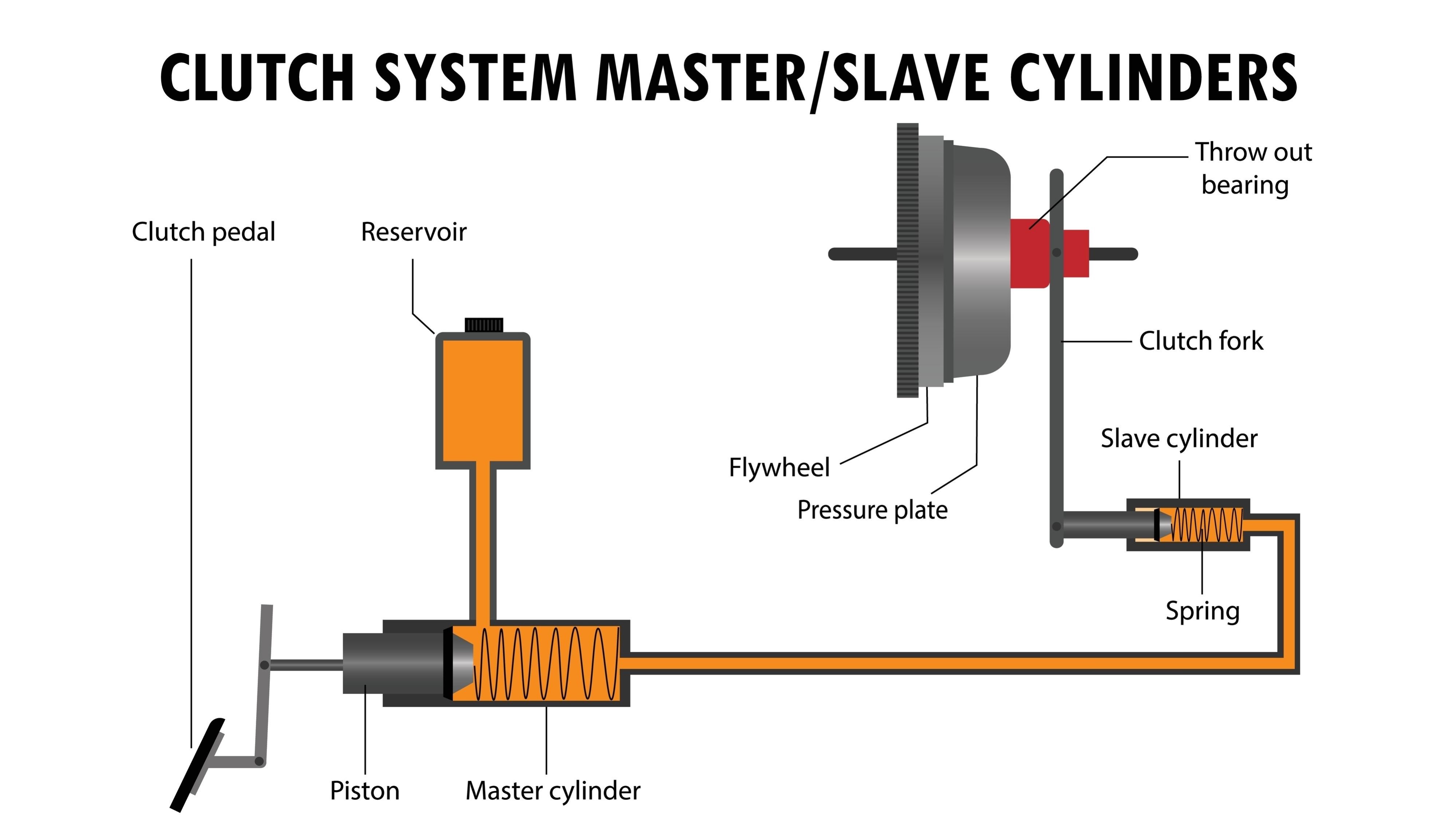 CLUTCH SYSTEM MASTER/SLAVE CYLINDERS

Throw out bearing

Clutch pedal

Reservoir

Clutch fork

Slave cylinder

Flywheel

Pressure plate

Spring

Piston

Master cylinder